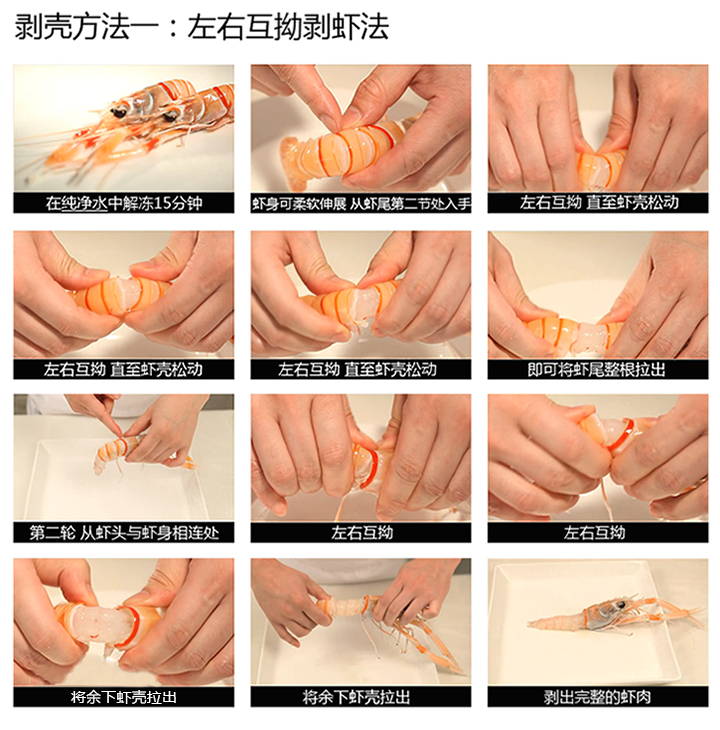 剥壳方法一：左右互拗剥虾法

在纯净水中解冻15分钟

虾身可柔软伸展 从虾尾第二节处入手

左右互拗 直至虾壳松动

左右互拗 直至虾壳松动

左右互拗 直至虾壳松动

即可将虾尾整根拉出

第二轮 从虾头与虾身相连处

左右互拗

左右互拗

将余下虾壳拉出

将余下虾壳拉出

剥出完整的虾肉