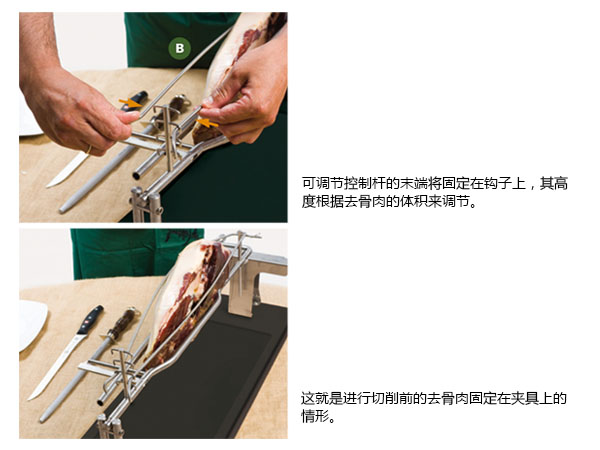 B

可调节控制杆的末端将固定在钩子上，其高度根据去骨肉的体积来调节。

这就是进行切削前的去骨肉固定在夹具上的情形。